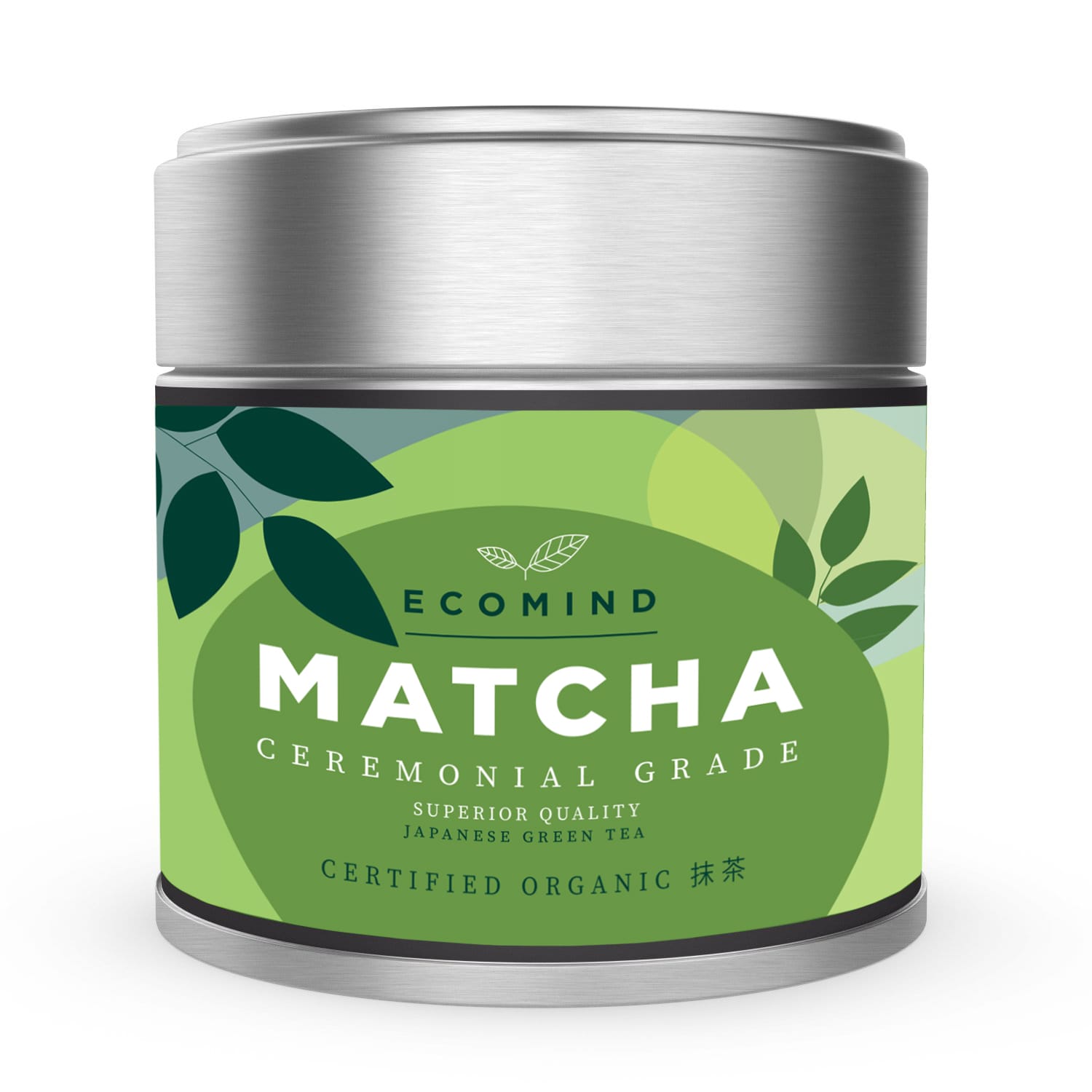 ECOMIND

MATCHA

CEREMONIAL GRADE

SUPERIOR QUALITY
JAPANESE GREEN TEA

CERTIFIED ORGANIC 抹茶